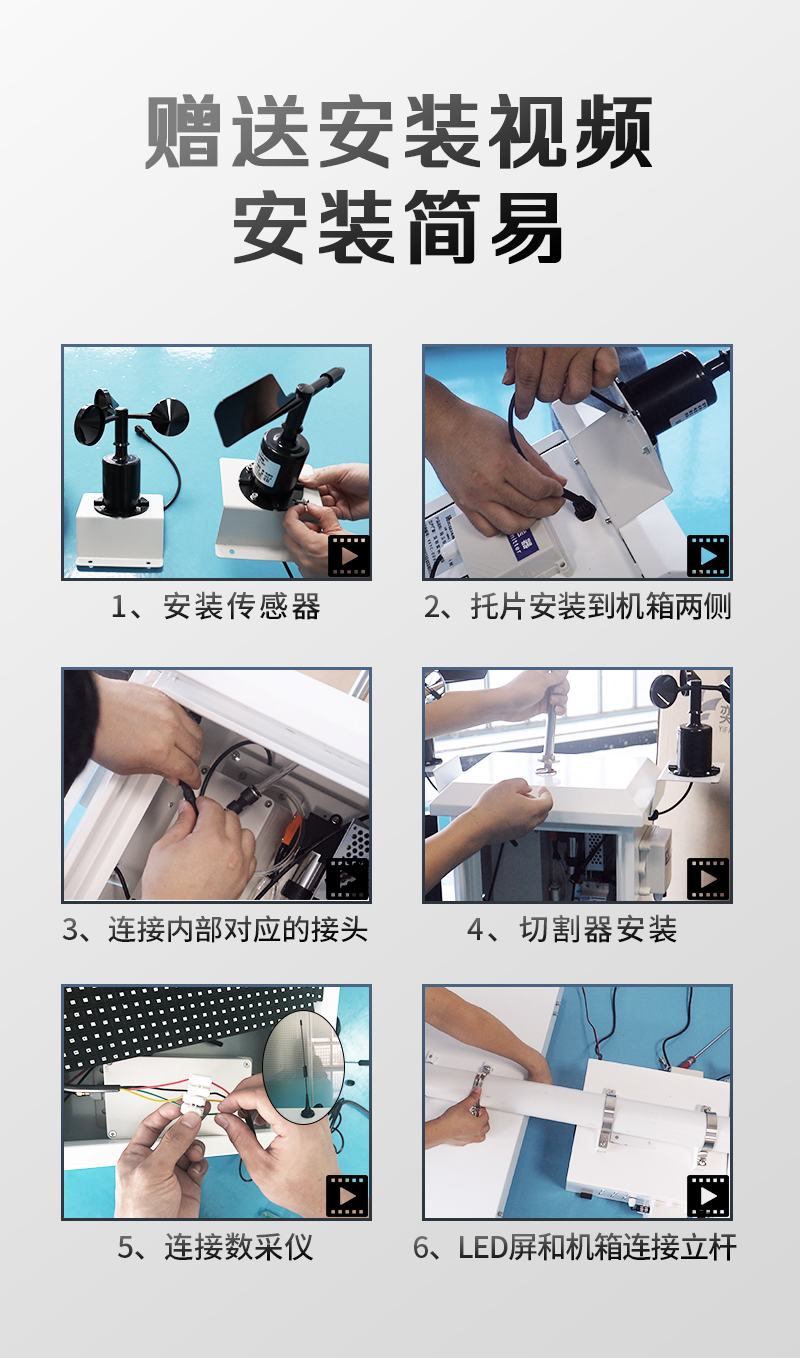 赠送安装视频
安装简易

1、安装传感器

2、托片安装到机箱两侧

3、连接内部对应的接头

4、切割器安装

5、连接数采仪

6、LED屏和机箱连接立杆